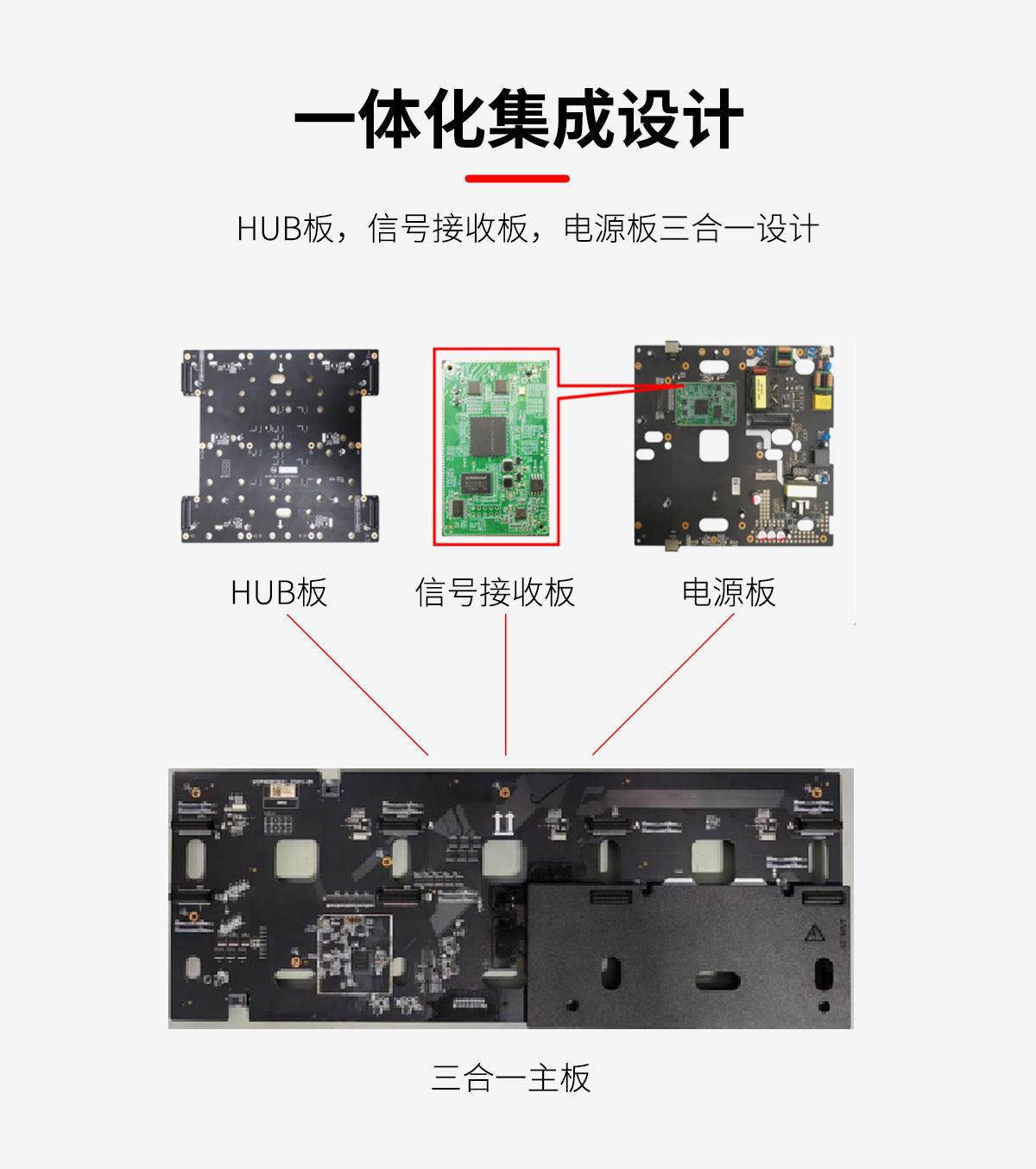 一体化集成设计

HUB板，信号接收板，电源板三合一设计

HUB板

信号接收板

电源板

三合一主板